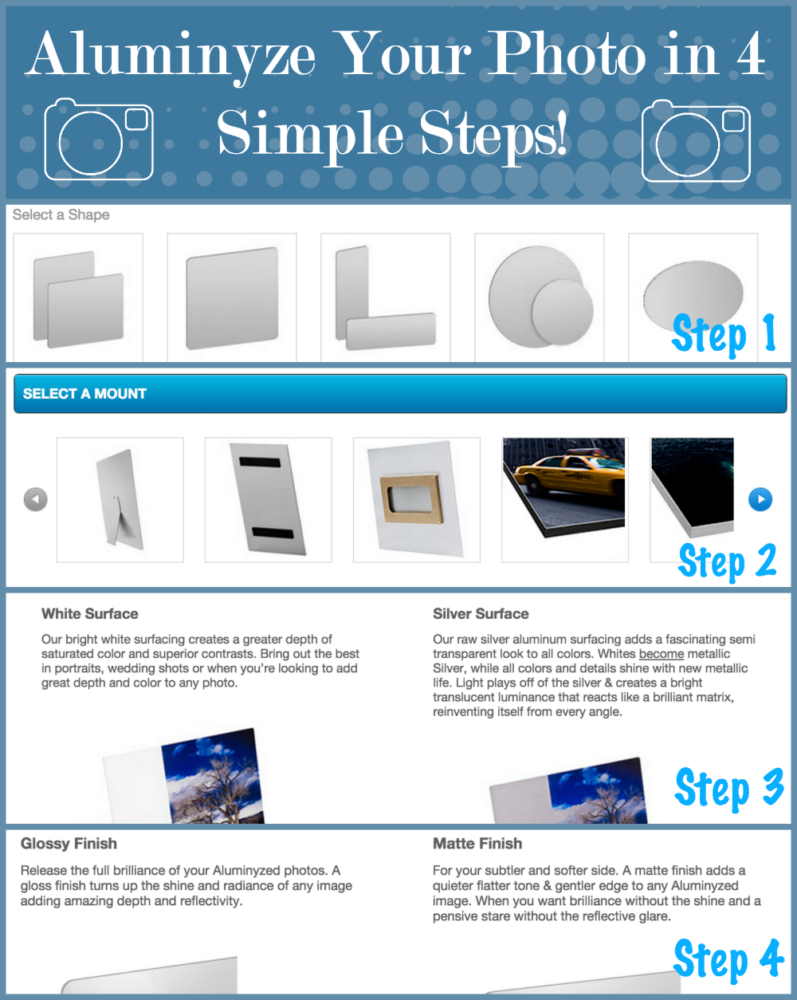 Aluminyze Your Photo in 4 Simple Steps!

Select a Shape

Step 1

SELECT A MOUNT

Step 2

White Surface

Our bright white surfacing creates a greater depth of saturated color and superior contrasts. Bring out the best in portraits, wedding shots or when you're looking to add great depth and color to any photo.

Silver Surface

Our raw silver aluminum surfacing adds a fascinating semi transparent look to all colors. Whites become metallic Silver, while all colors and details shine with new metallic life. Light plays off of the silver & creates a bright translucent luminance that reacts like a brilliant matrix, reinventing itself from every angle.

Step 3

Glossy Finish

Release the full brilliance of your Aluminyzed photos. A gloss finish turns up the shine and radiance of any image adding amazing depth and reflectivity.

Matte Finish

For your subtler and softer side. A matte finish adds a quieter flatter tone & gentler edge to any Aluminyzed image. When you want brilliance without the shine and a pensive stare without the reflective glare.

Step 4